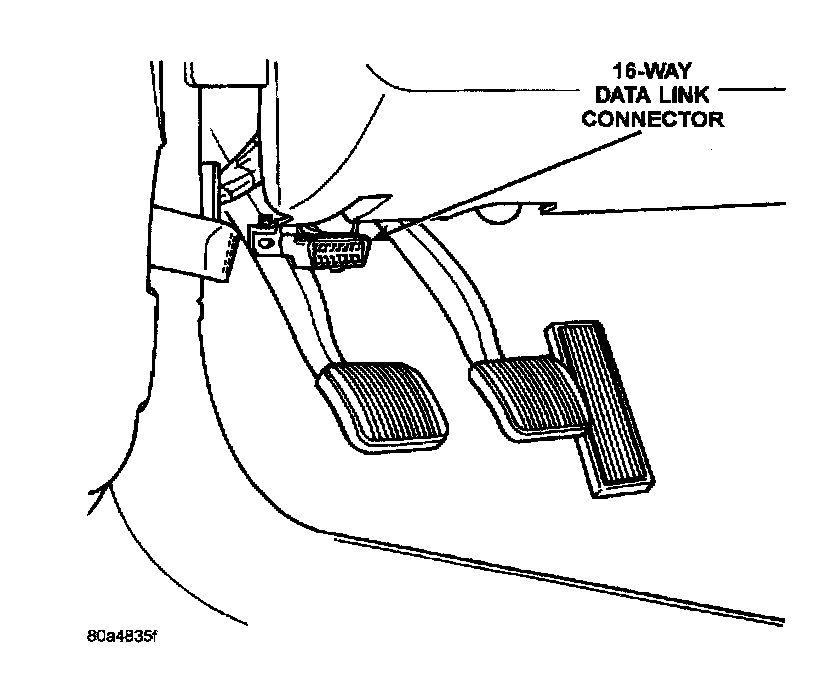 16-WAY
DATA LINK
CONNECTOR

80a4835f