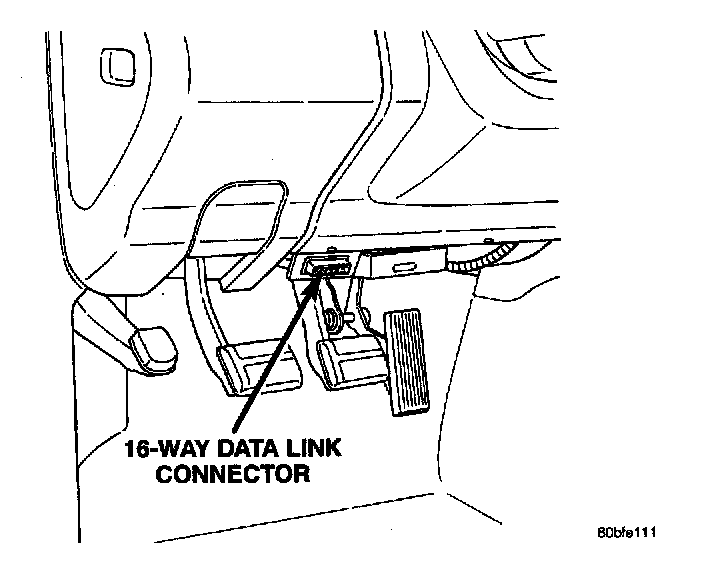 16-WAY DATA LINK CONNECTOR

80bfe111