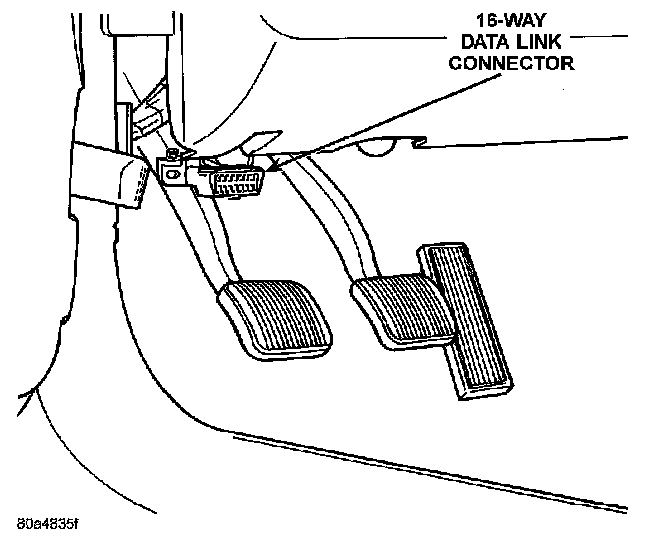 16-WAY
DATA LINK
CONNECTOR

80a4835f