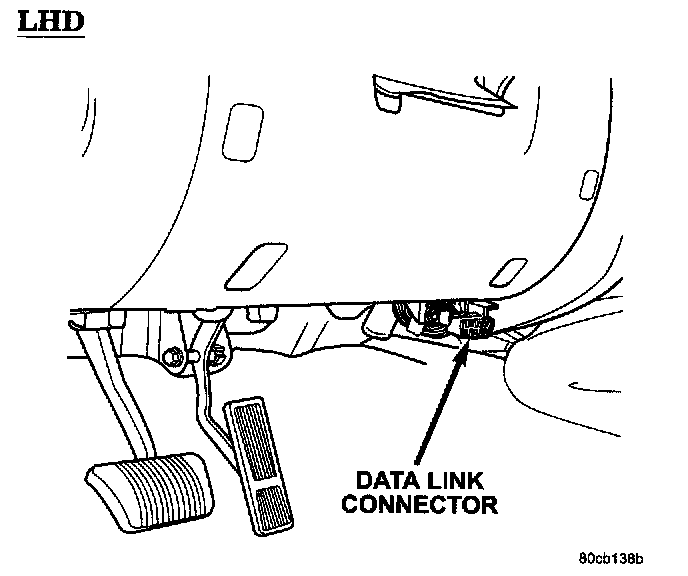 LHD

DATA LINK CONNECTOR

80cb138b