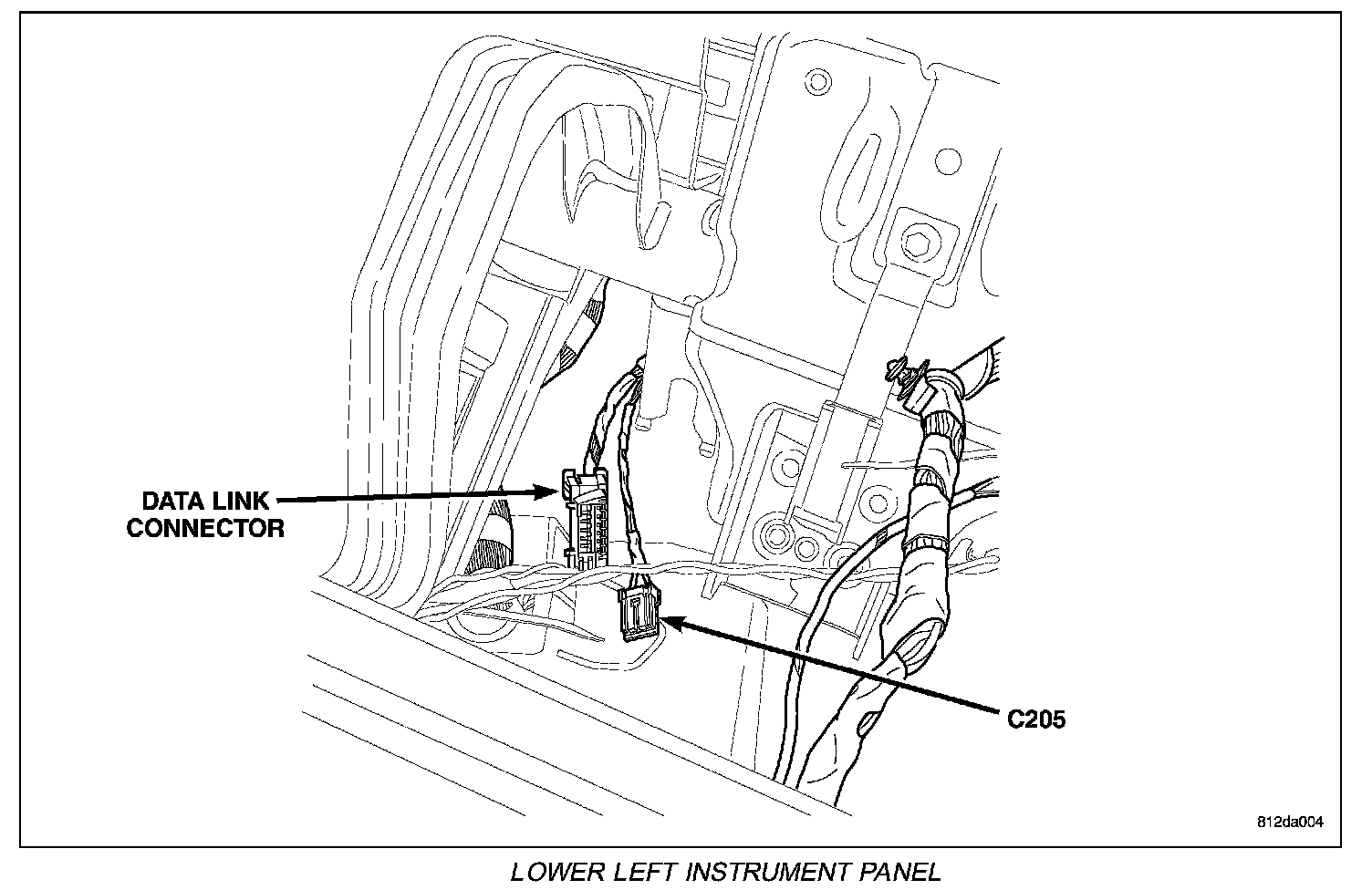 DATA LINK CONNECTOR

C205

812da004

LOWER LEFT INSTRUMENT PANEL