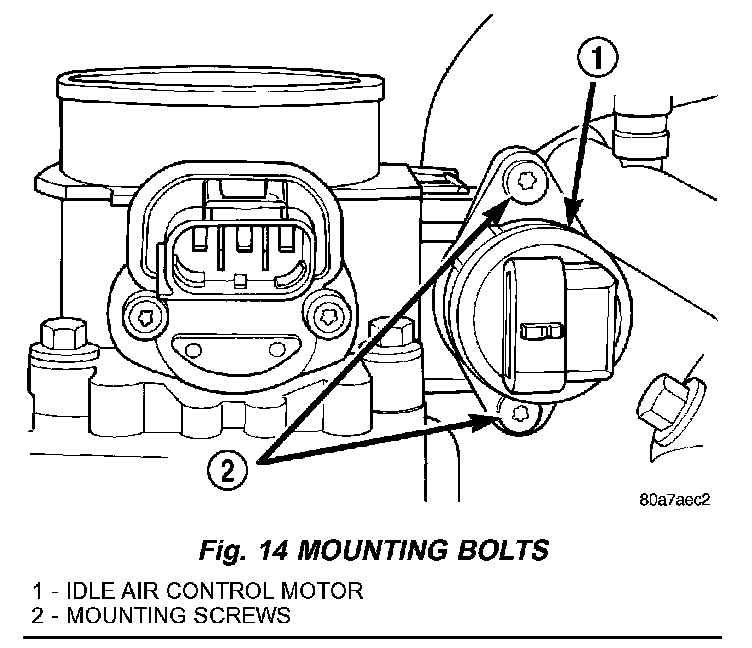 1

2

80a7aec2

Fig. 14 MOUNTING BOLTS

1 - IDLE AIR CONTROL MOTOR
2 - MOUNTING SCREWS