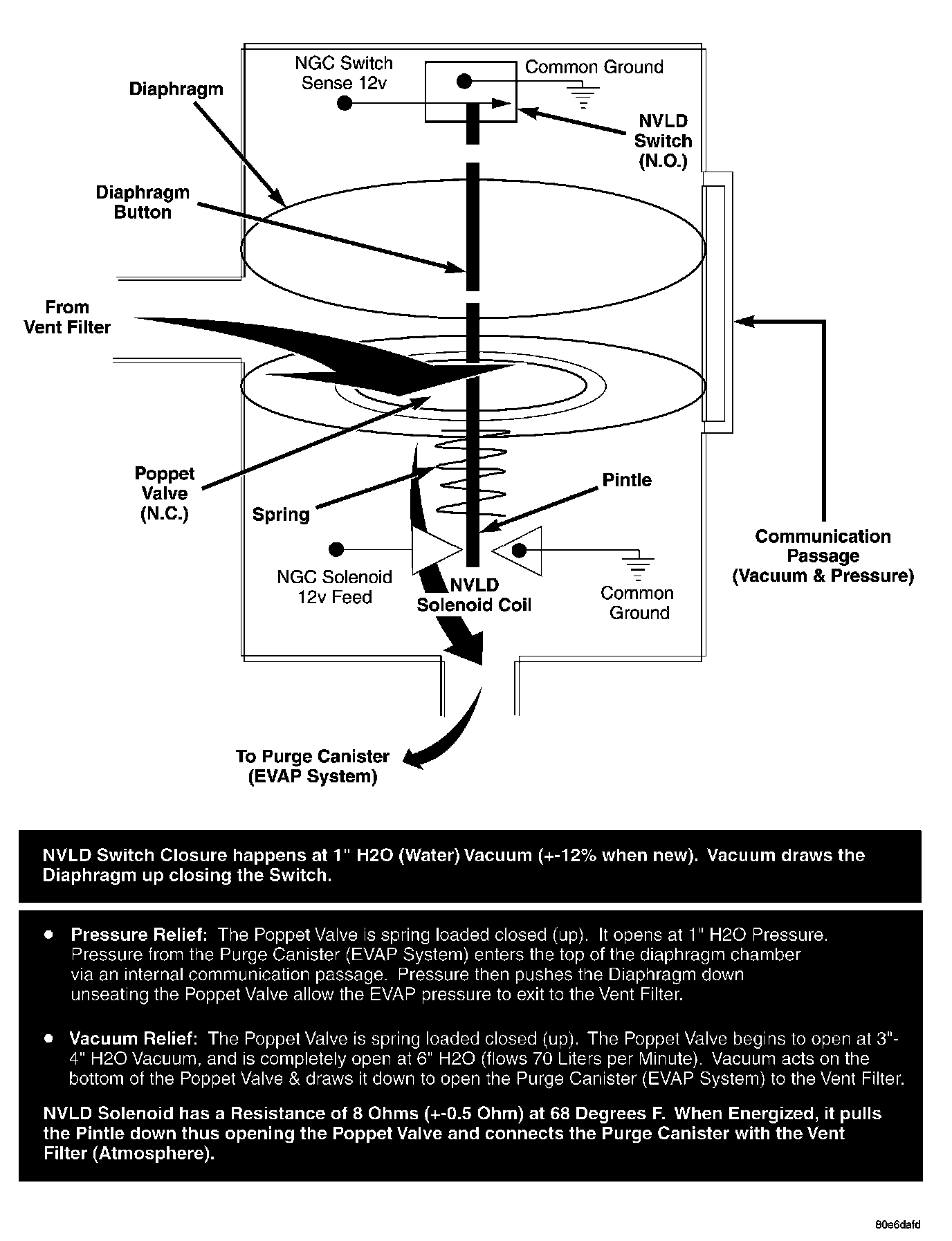 Diaphragm

NGC Switch Sense 12v

Common Ground

NVLD Switch (N.O.)

Diaphragm Button

From Vent Filter

Poppet Valve (N.C.)

Spring

Pintle

NGC Solenoid 12v Feed

NVLD Solenoid Coil

Common Ground

Communication Passage (Vacuum & Pressure)

To Purge Canister (EVAP System)

NVLD Switch Closure happens at 1" H2O (Water) Vacuum (+-12% when new). Vacuum draws the Diaphragm up closing the Switch.

• Pressure Relief: The Poppet Valve is spring loaded closed (up). It opens at 1" H2O Pressure. Pressure from the Purge Canister (EVAP System) enters the top of the diaphragm chamber via an internal communication passage. Pressure then pushes the Diaphragm down unseating the Poppet Valve allow the EVAP pressure to exit to the Vent Filter.

• Vacuum Relief: The Poppet Valve is spring loaded closed (up). The Poppet Valve begins to open at 3"-4" H2O Vacuum, and is completely open at 6" H2O (flows 70 Liters per Minute). Vacuum acts on the bottom of the Poppet Valve & draws it down to open the Purge Canister (EVAP System) to the Vent Filter.

NVLD Solenoid has a Resistance of 8 Ohms (+-0.5 Ohm) at 68 Degrees F. When Energized, it pulls the Pintle down thus opening the Poppet Valve and connects the Purge Canister with the Vent Filter (Atmosphere).

80e6dafd