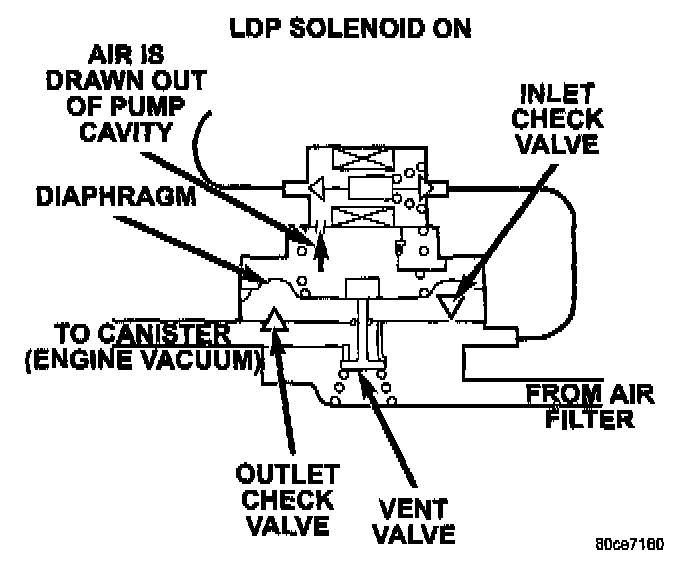 LDP SOLENOID ON

AIR IS DRAWN OUT OF PUMP CAVITY

INLET CHECK VALVE

DIAPHRAGM

TO CANISTER (ENGINE VACUUM)

FROM AIR FILTER

OUTLET CHECK VALVE

VENT VALVE

80ce7160