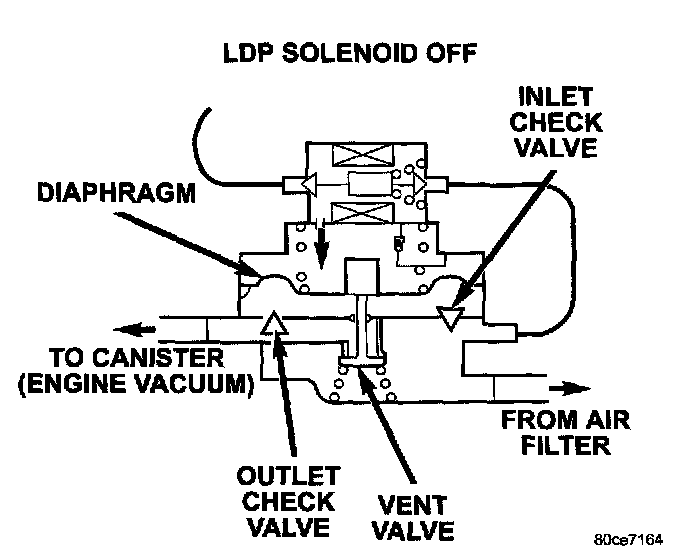 LDP SOLENOID OFF

INLET CHECK VALVE

DIAPHRAGM

TO CANISTER (ENGINE VACUUM)

FROM AIR FILTER

OUTLET CHECK VALVE

VENT VALVE

80ce7164