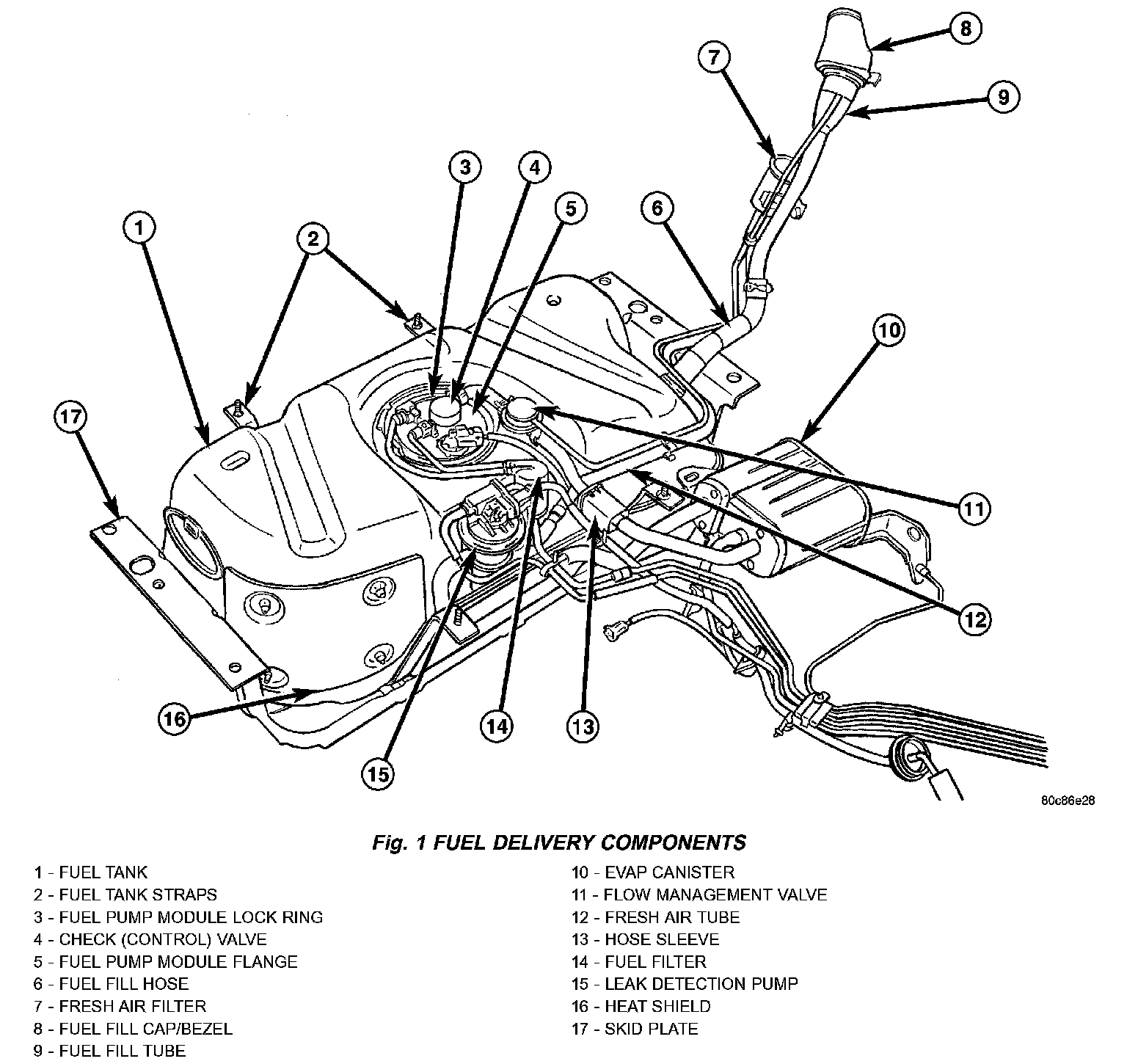 8
7
9
3
4
5
6
1
2
10
17
11
12
16
14
13
15
80c86e28

Fig. 1 FUEL DELIVERY COMPONENTS

1 - FUEL TANK
2 - FUEL TANK STRAPS
3 - FUEL PUMP MODULE LOCK RING
4 - CHECK (CONTROL) VALVE
5 - FUEL PUMP MODULE FLANGE
6 - FUEL FILL HOSE
7 - FRESH AIR FILTER
8 - FUEL FILL CAP/BEZEL
9 - FUEL FILL TUBE

10 - EVAP CANISTER
11 - FLOW MANAGEMENT VALVE
12 - FRESH AIR TUBE
13 - HOSE SLEEVE
14 - FUEL FILTER
15 - LEAK DETECTION PUMP
16 - HEAT SHIELD
17 - SKID PLATE