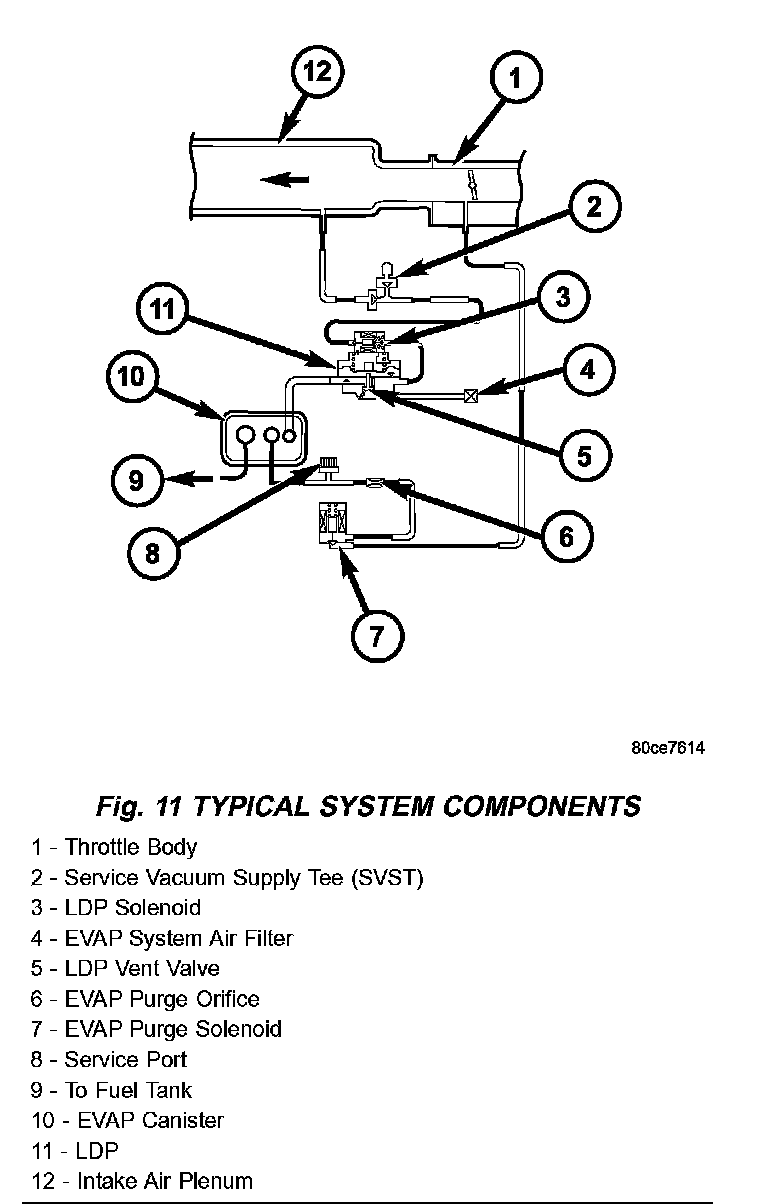 12
1
2
3
11
4
10
5
9
6
8
7

80ce7614

Fig. 11 TYPICAL SYSTEM COMPONENTS

1 - Throttle Body
2 - Service Vacuum Supply Tee (SVST)
3 - LDP Solenoid
4 - EVAP System Air Filter
5 - LDP Vent Valve
6 - EVAP Purge Orifice
7 - EVAP Purge Solenoid
8 - Service Port
9 - To Fuel Tank
10 - EVAP Canister
11 - LDP
12 - Intake Air Plenum