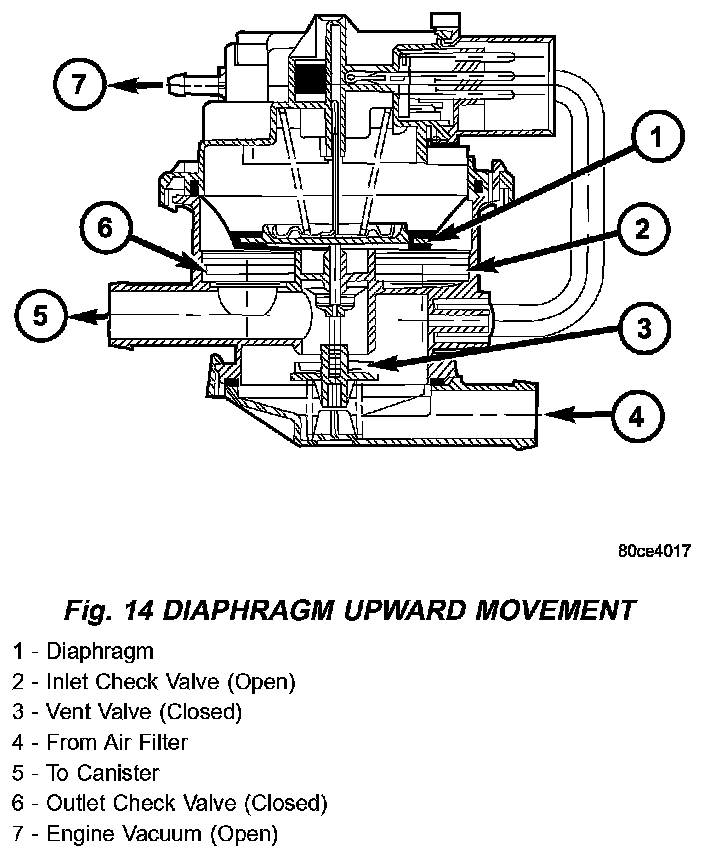 7

1

6

2

5

3

4

80ce4017

Fig. 14 DIAPHRAGM UPWARD MOVEMENT

1 - Diaphragm
2 - Inlet Check Valve (Open)
3 - Vent Valve (Closed)
4 - From Air Filter
5 - To Canister
6 - Outlet Check Valve (Closed)
7 - Engine Vacuum (Open)