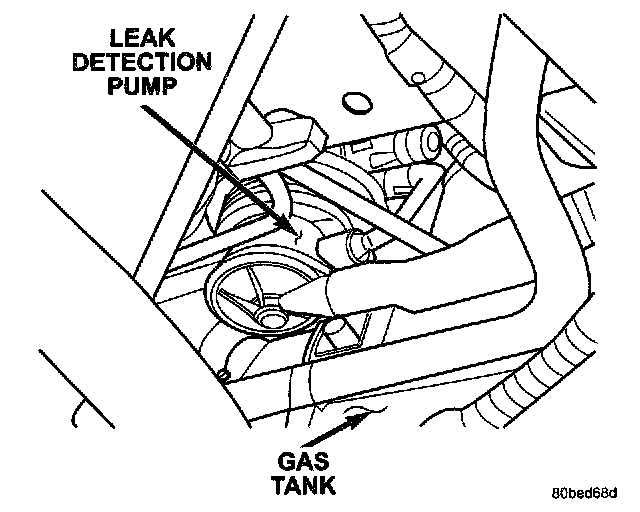 LEAK DETECTION PUMP

GAS TANK

80bed68d