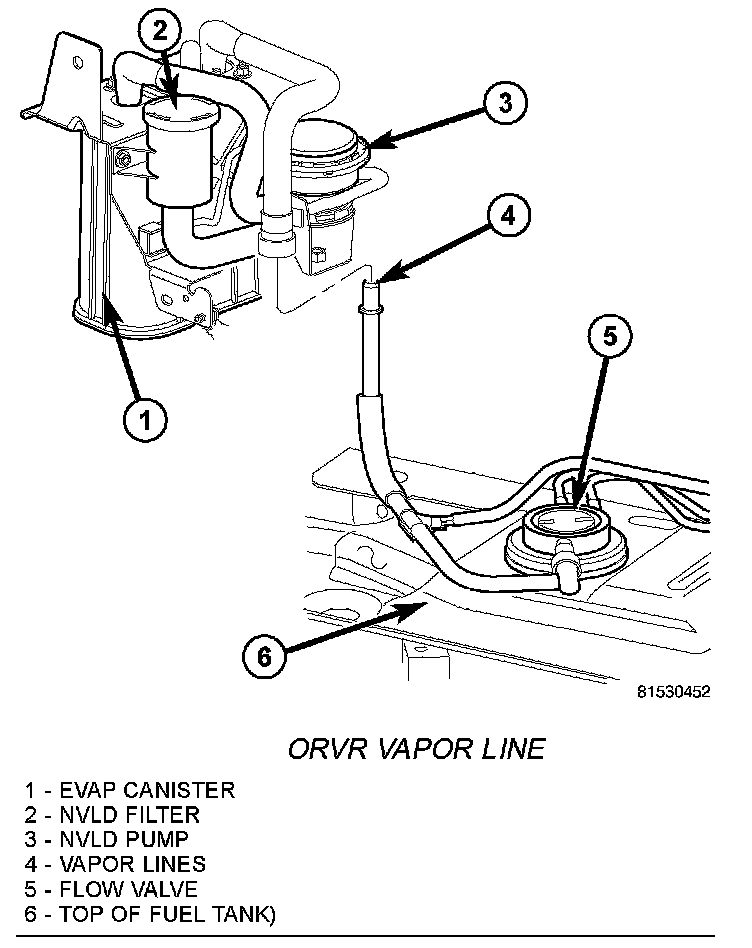 2

3

4

5

1

6

81530452

ORVR VAPOR LINE

1 - EVAP CANISTER
2 - NVLD FILTER
3 - NVLD PUMP
4 - VAPOR LINES
5 - FLOW VALVE
6 - TOP OF FUEL TANK)