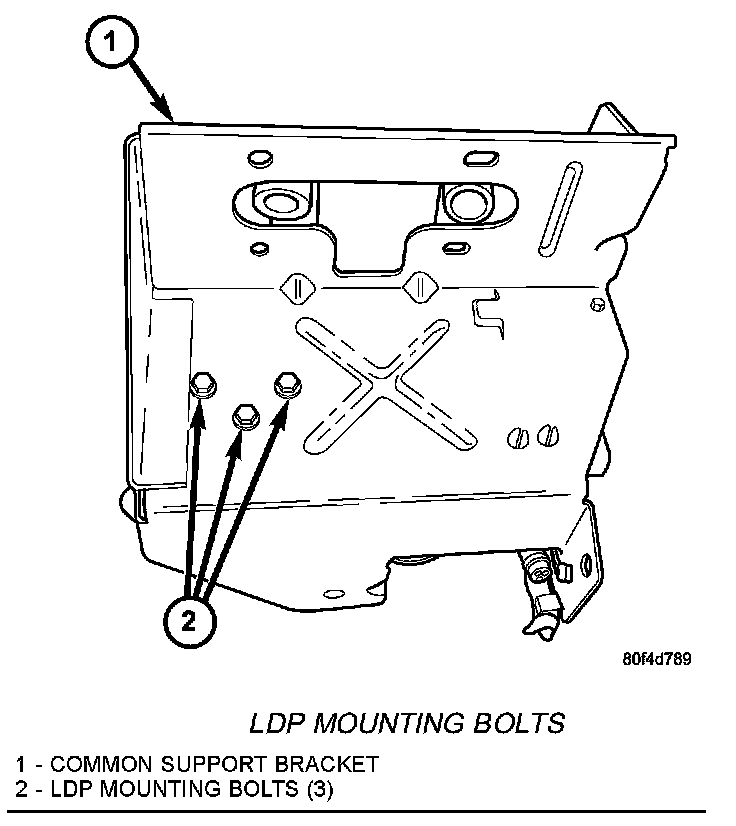 1

2

80f4d789

LDP MOUNTING BOLTS

1 - COMMON SUPPORT BRACKET
2 - LDP MOUNTING BOLTS (3)