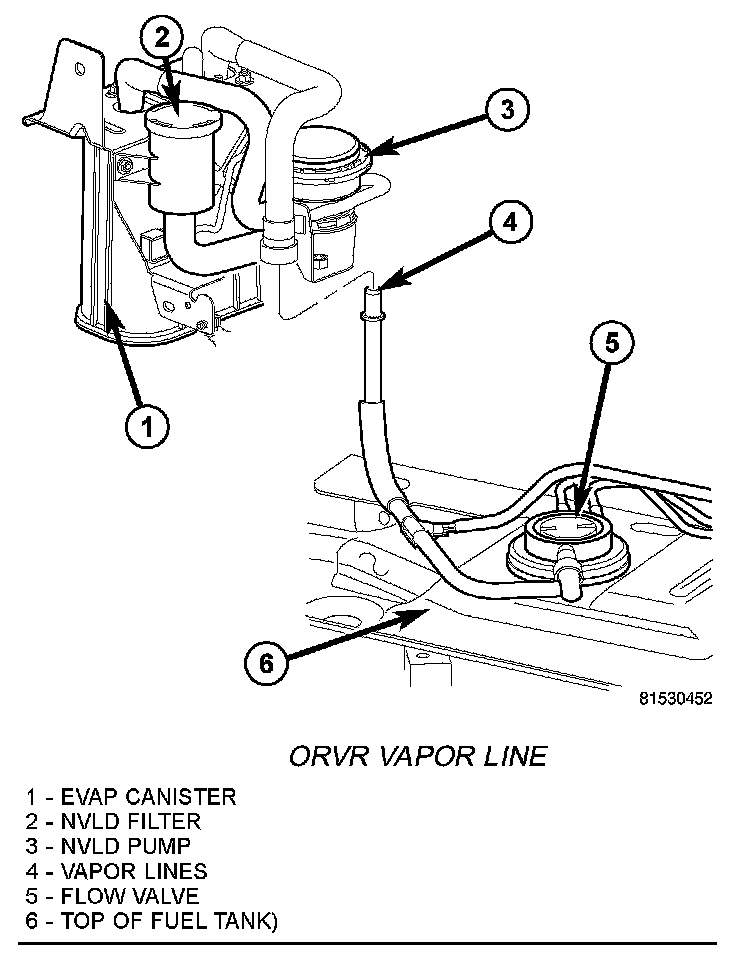 2
3
4
5
1
6
81530452

ORVR VAPOR LINE

1 - EVAP CANISTER
2 - NVLD FILTER
3 - NVLD PUMP
4 - VAPOR LINES
5 - FLOW VALVE
6 - TOP OF FUEL TANK)