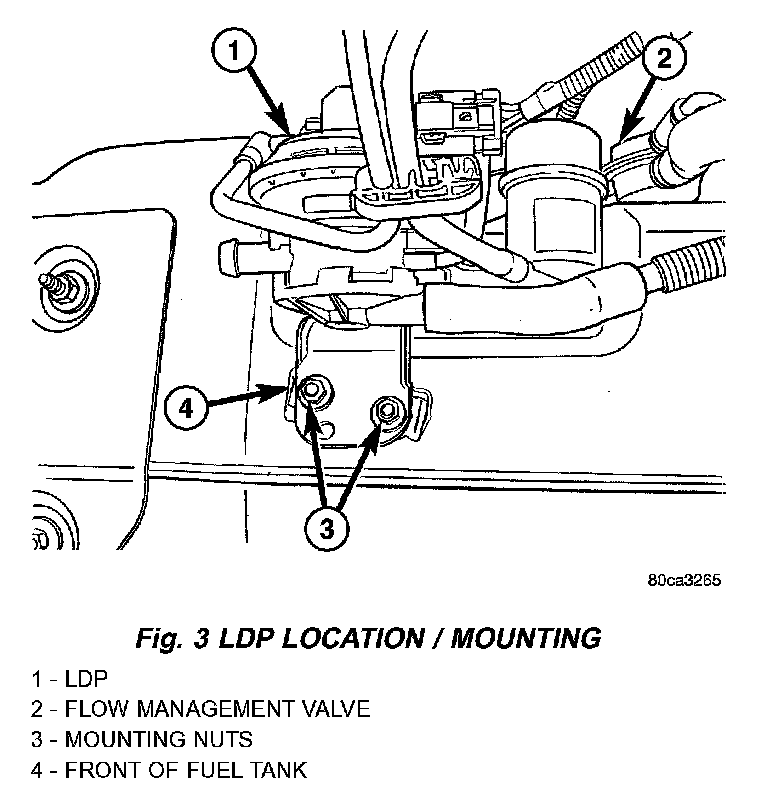 1

2

4

3

80ca3265

Fig. 3 LDP LOCATION / MOUNTING

1 - LDP
2 - FLOW MANAGEMENT VALVE
3 - MOUNTING NUTS
4 - FRONT OF FUEL TANK