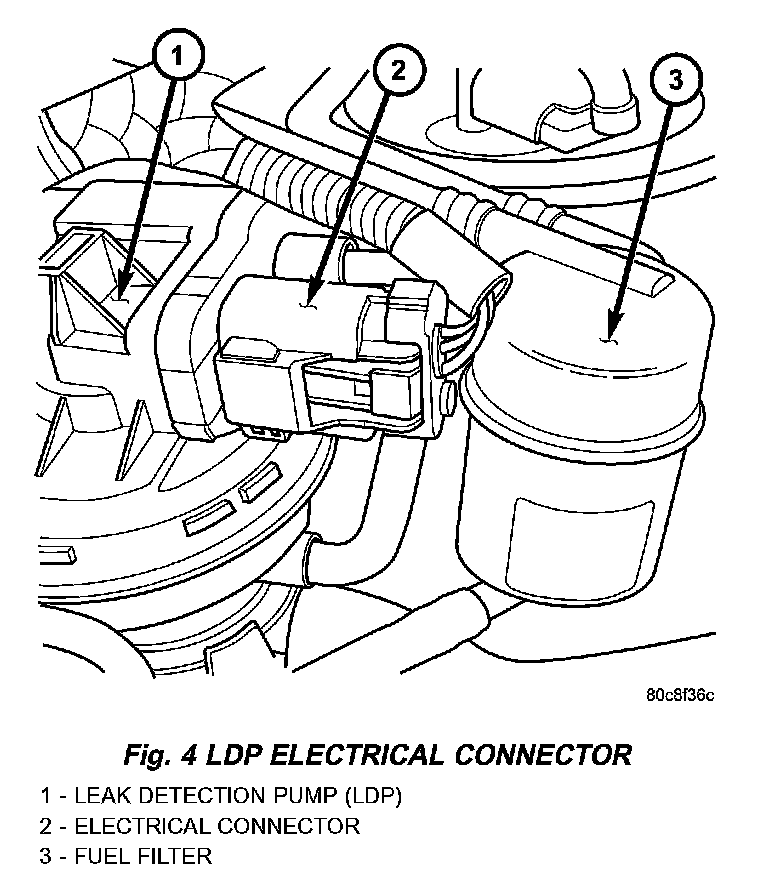 1

2

3

80c8f36c

Fig. 4 LDP ELECTRICAL CONNECTOR

1 - LEAK DETECTION PUMP (LDP)
2 - ELECTRICAL CONNECTOR
3 - FUEL FILTER