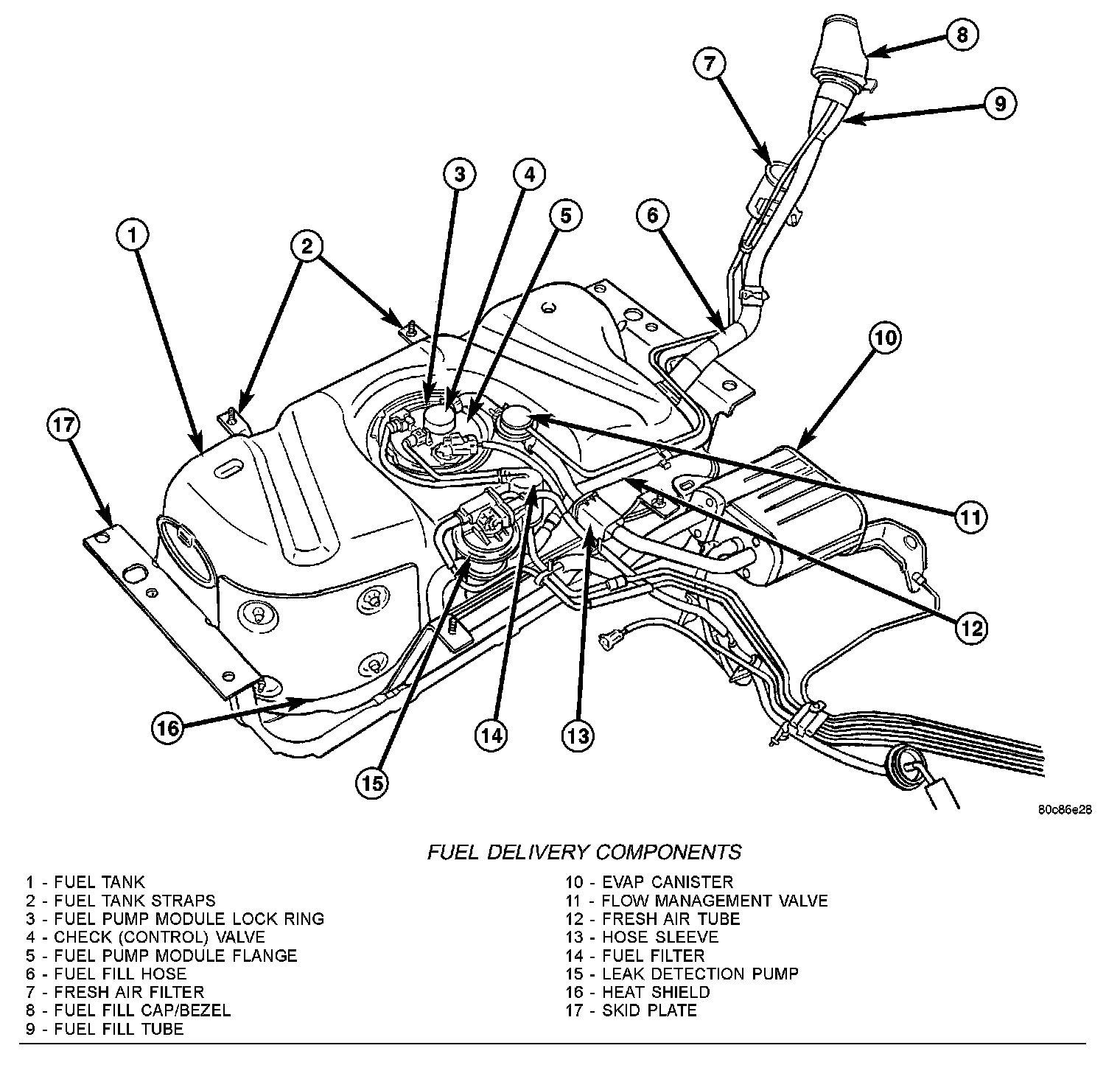 8
7
9
3
4
5
6
1
2
10
17
11
12
16
14
13
15
80c86e28

FUEL DELIVERY COMPONENTS

1 - FUEL TANK
2 - FUEL TANK STRAPS
3 - FUEL PUMP MODULE LOCK RING
4 - CHECK (CONTROL) VALVE
5 - FUEL PUMP MODULE FLANGE
6 - FUEL FILL HOSE
7 - FRESH AIR FILTER
8 - FUEL FILL CAP/BEZEL
9 - FUEL FILL TUBE

10 - EVAP CANISTER
11 - FLOW MANAGEMENT VALVE
12 - FRESH AIR TUBE
13 - HOSE SLEEVE
14 - FUEL FILTER
15 - LEAK DETECTION PUMP
16 - HEAT SHIELD
17 - SKID PLATE