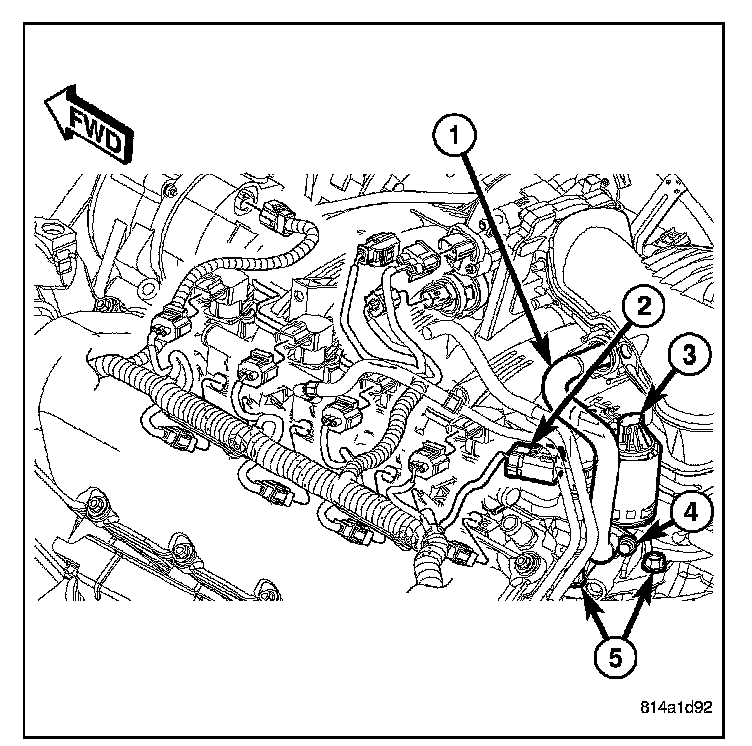 FWD

1

2

3

4

5

814a1d92