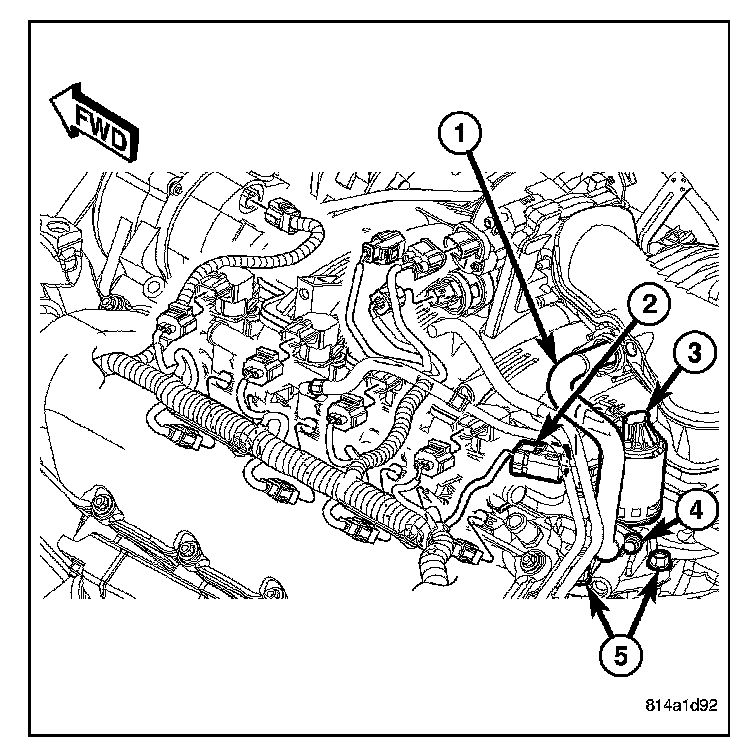 FWD

1

2

3

4

5

814a1d92