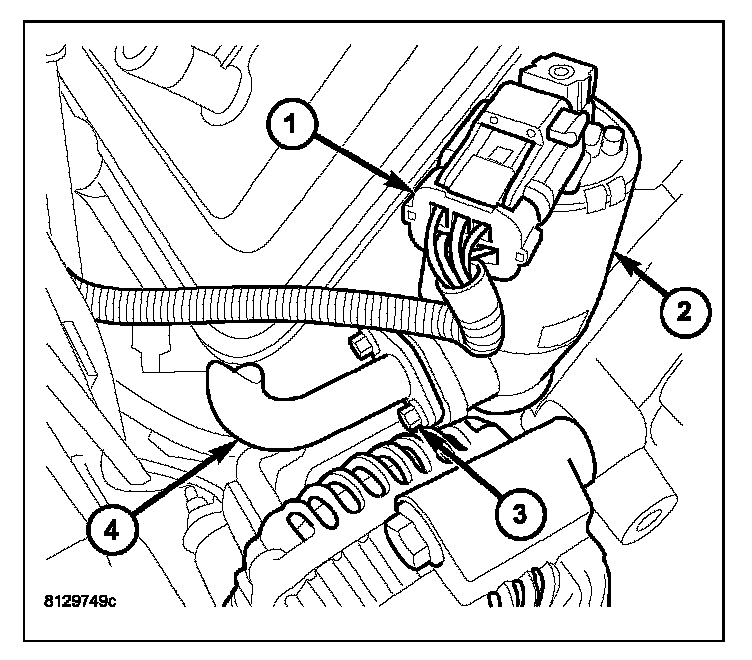 1
2
3
4
8129749c