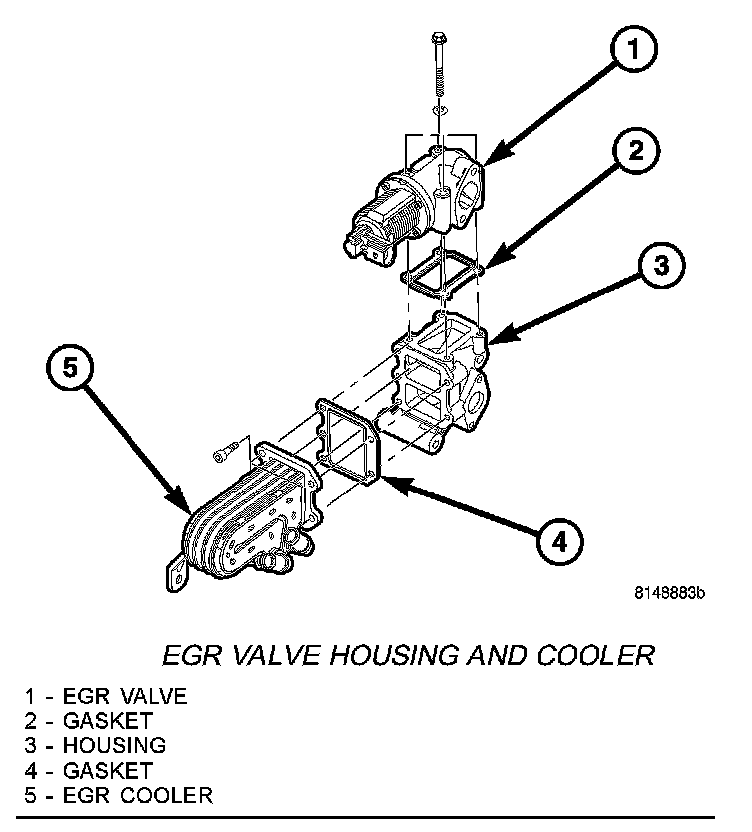 1

2

3

5

4

8148883b

EGR VALVE HOUSING AND COOLER

1 - EGR VALVE
2 - GASKET
3 - HOUSING
4 - GASKET
5 - EGR COOLER