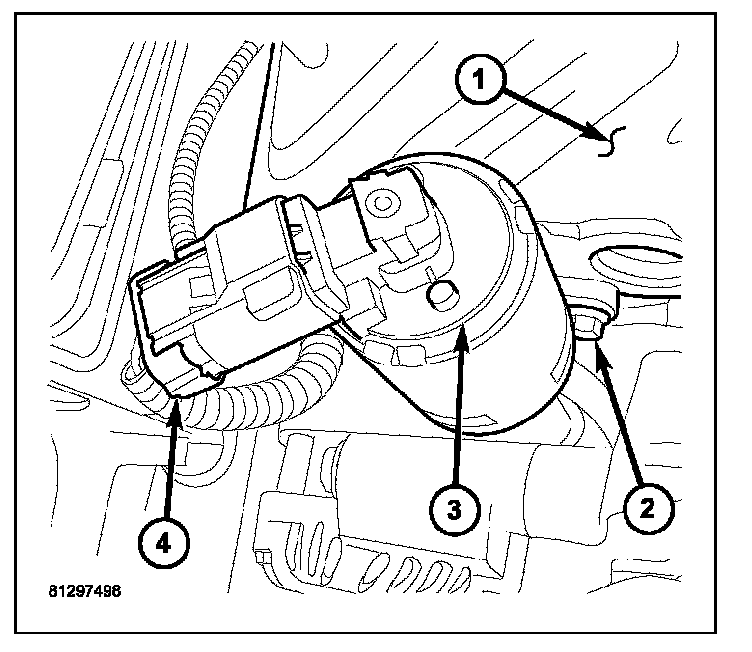 1
2
3
4
81297496