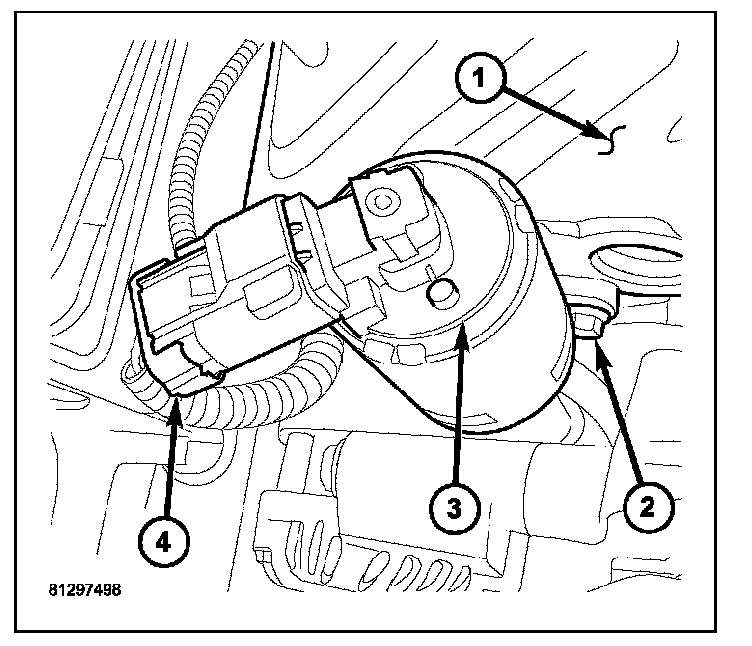 1
2
3
4
81297498