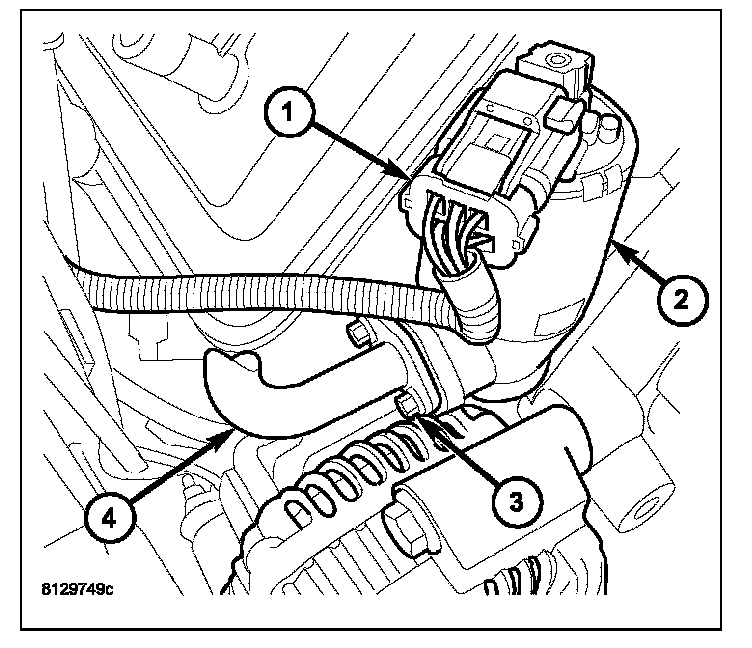 1
2
3
4
8129749c