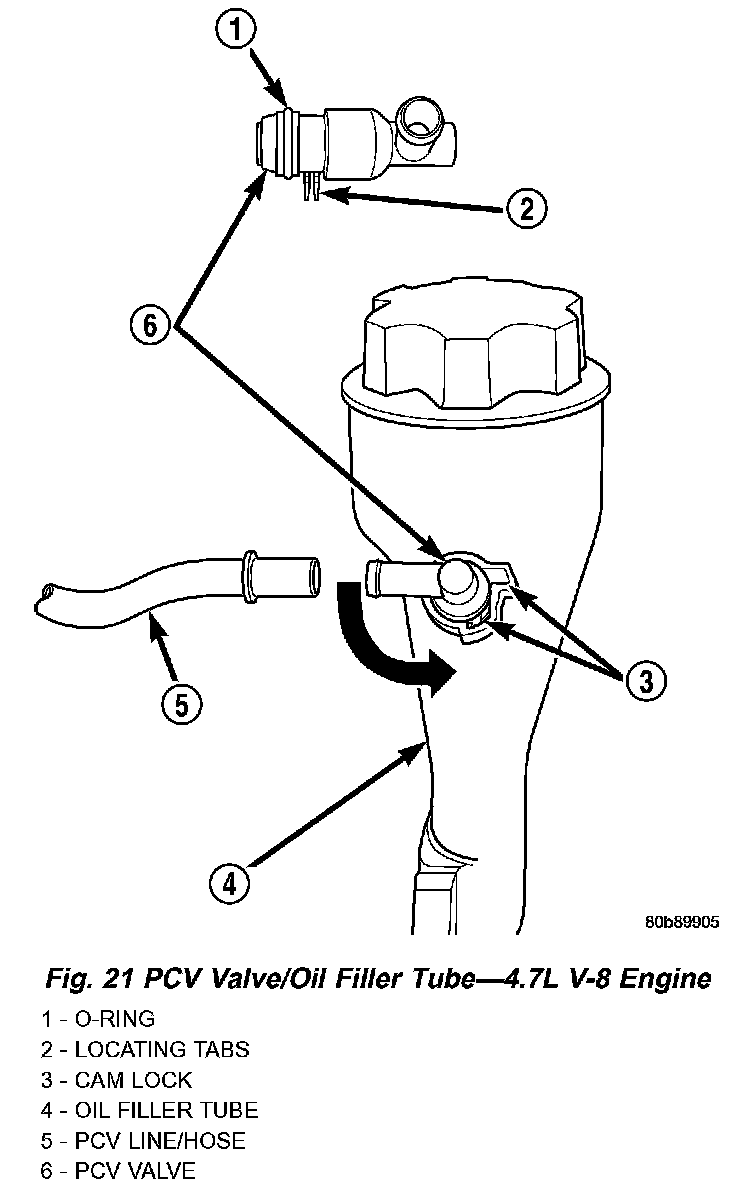 1

2

6

3

5

4

80b89905

Fig. 21 PCV Valve/Oil Filler Tube—4.7L V-8 Engine

1 - O-RING
2 - LOCATING TABS
3 - CAM LOCK
4 - OIL FILLER TUBE
5 - PCV LINE/HOSE
6 - PCV VALVE