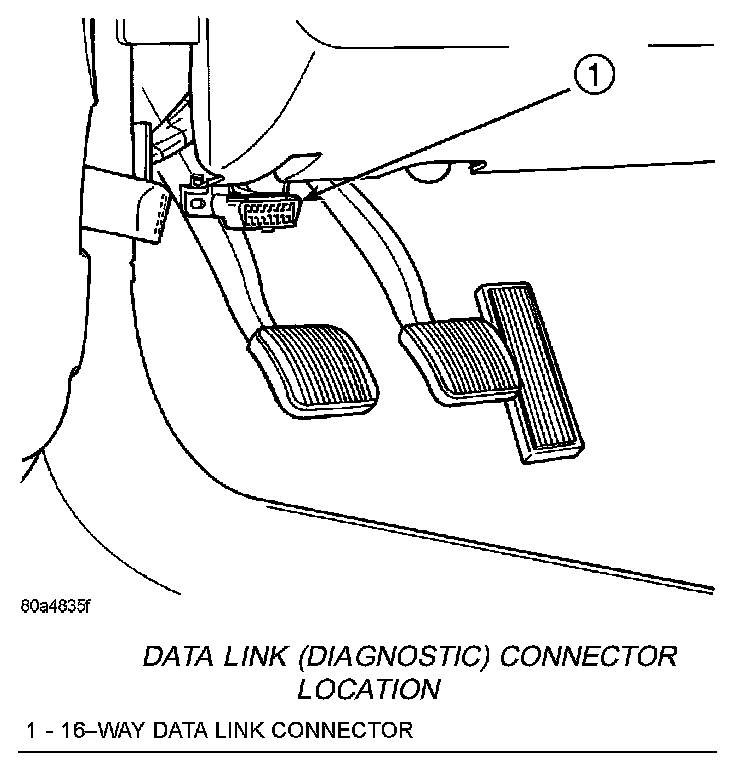 1

80a4835f

DATA LINK (DIAGNOSTIC) CONNECTOR LOCATION

1 - 16–WAY DATA LINK CONNECTOR