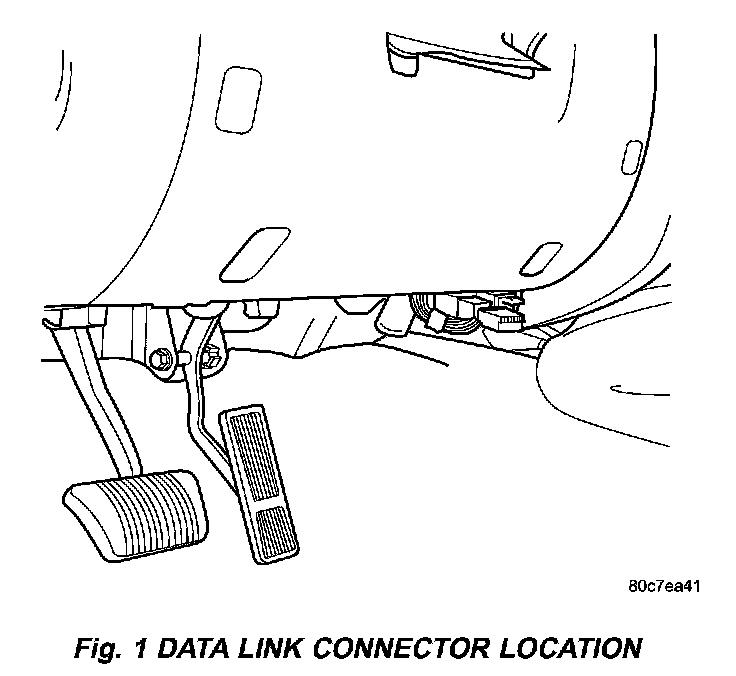 80c7ea41

Fig. 1 DATA LINK CONNECTOR LOCATION