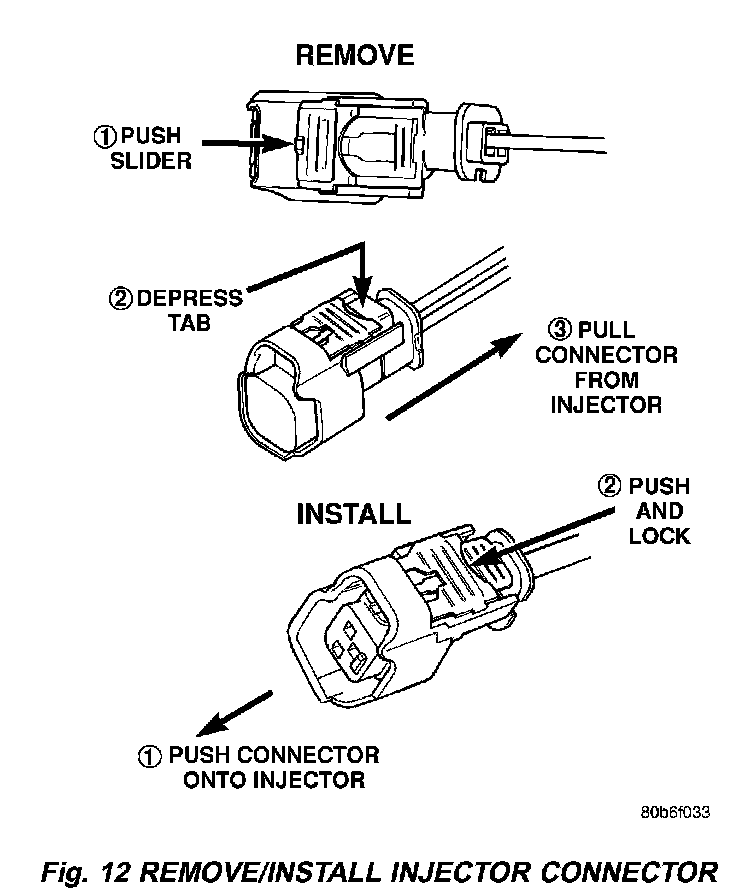 REMOVE

① PUSH SLIDER

② DEPRESS TAB

③ PULL CONNECTOR FROM INJECTOR

INSTALL

② PUSH AND LOCK

① PUSH CONNECTOR ONTO INJECTOR

80b6f033

Fig. 12 REMOVE/INSTALL INJECTOR CONNECTOR