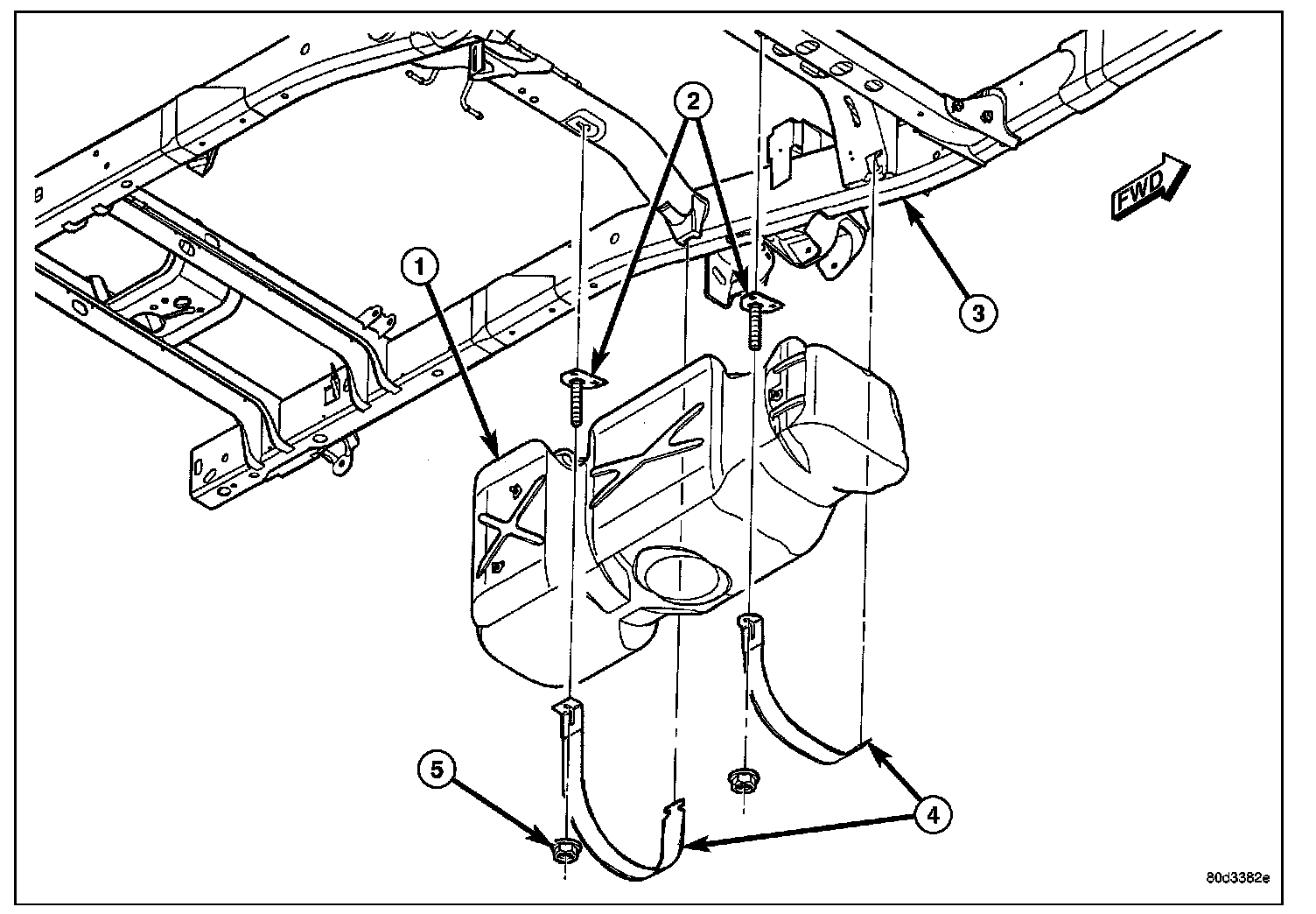 2
FWD
1
3
5
4
80d3382e