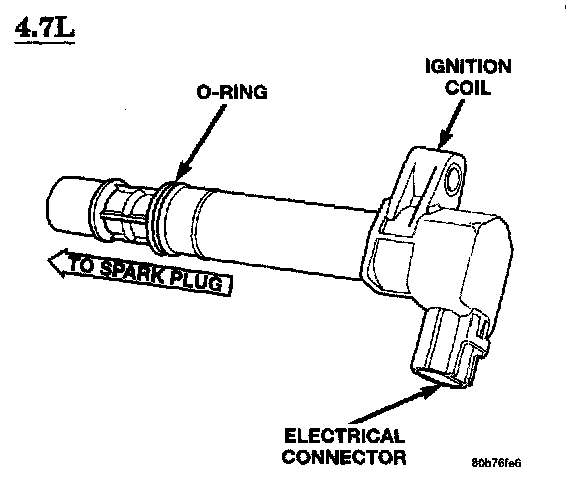 4.7L

O-RING

IGNITION COIL

TO SPARK PLUG

ELECTRICAL CONNECTOR

80b76fe6