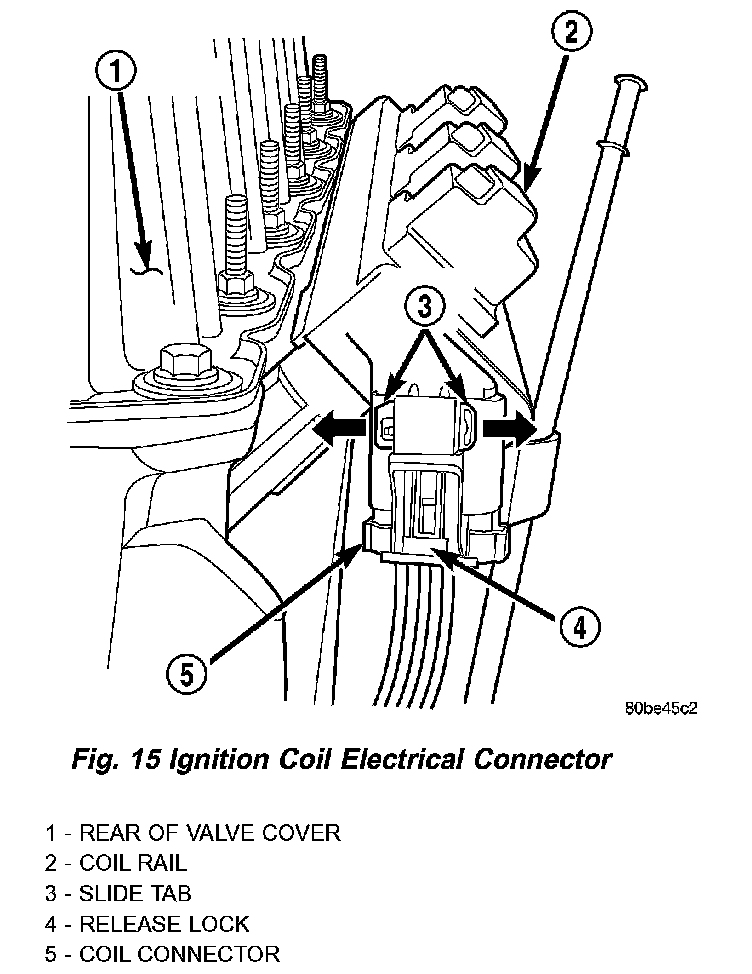 1
2
3
4
5

80be45c2

Fig. 15 Ignition Coil Electrical Connector

1 - REAR OF VALVE COVER
2 - COIL RAIL
3 - SLIDE TAB
4 - RELEASE LOCK
5 - COIL CONNECTOR