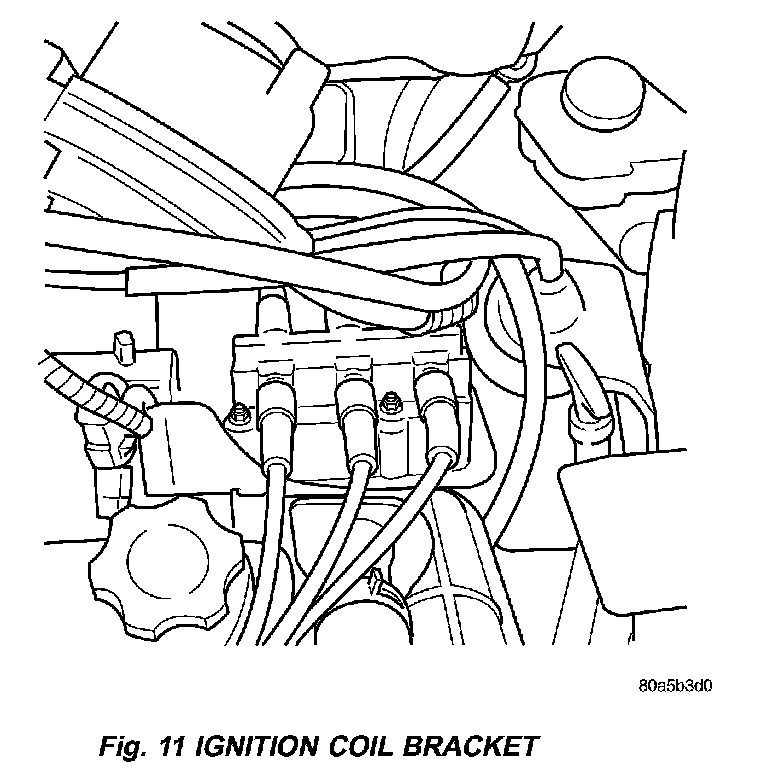 80a5b3d0

Fig. 11 IGNITION COIL BRACKET