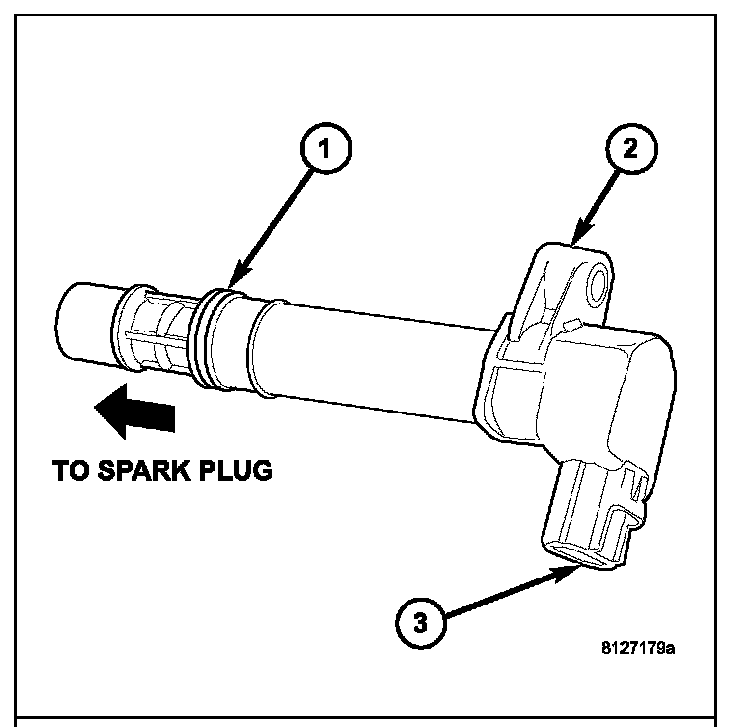 1

2

TO SPARK PLUG

3

8127179a