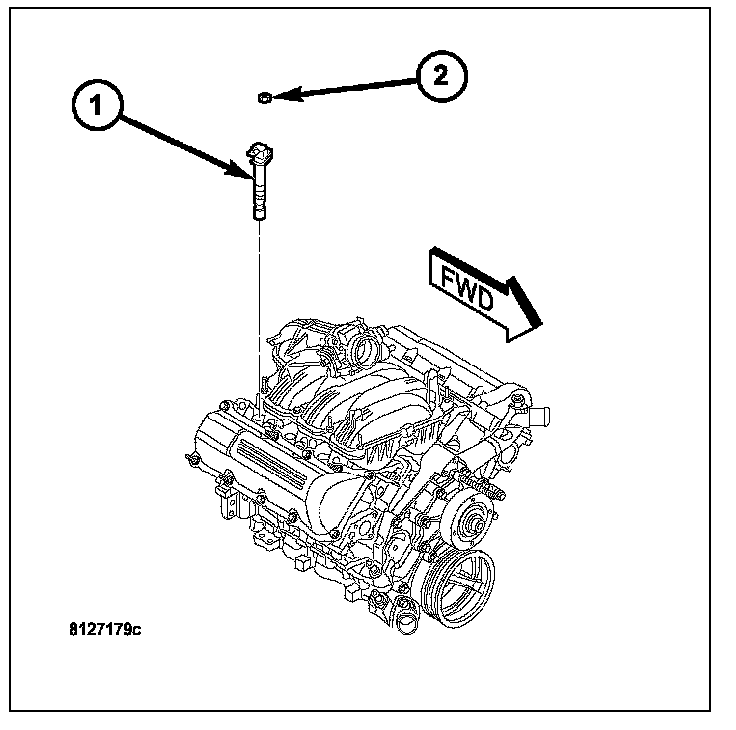 1

2

FWD

8127179c