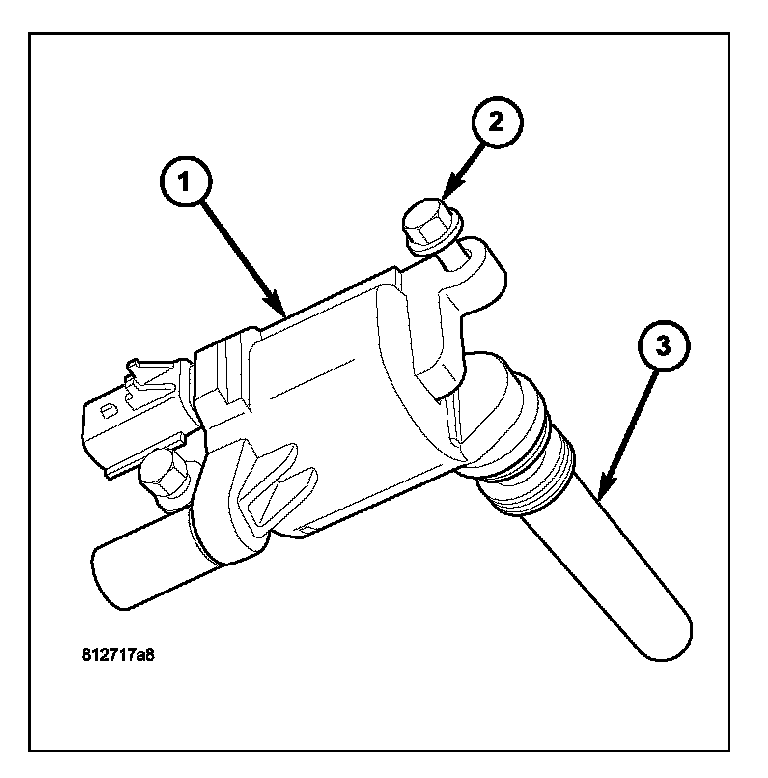 1
2
3
812717a8