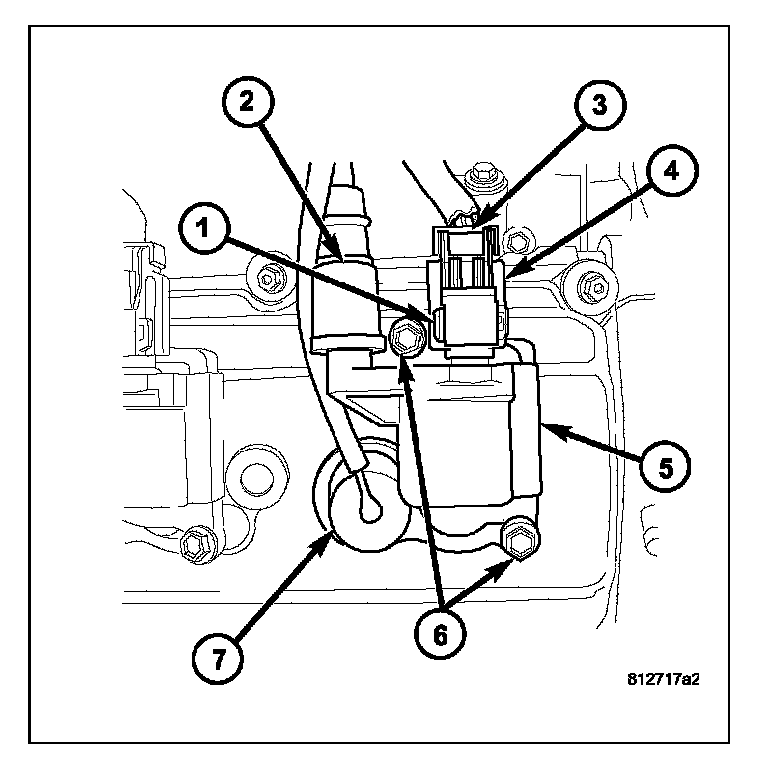 2
3
4
1
5
7
6
812717a2