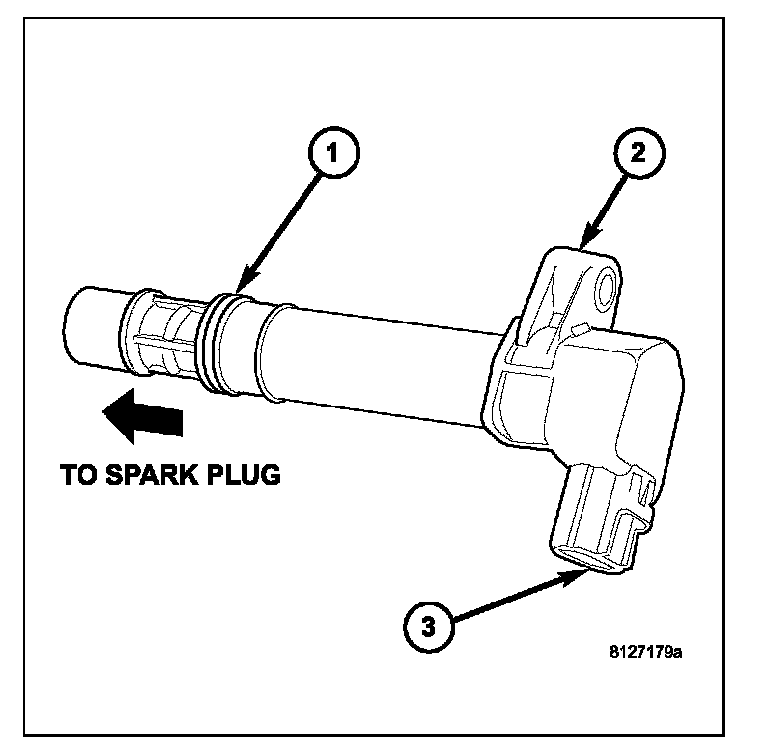 1

2

TO SPARK PLUG

3

8127179a