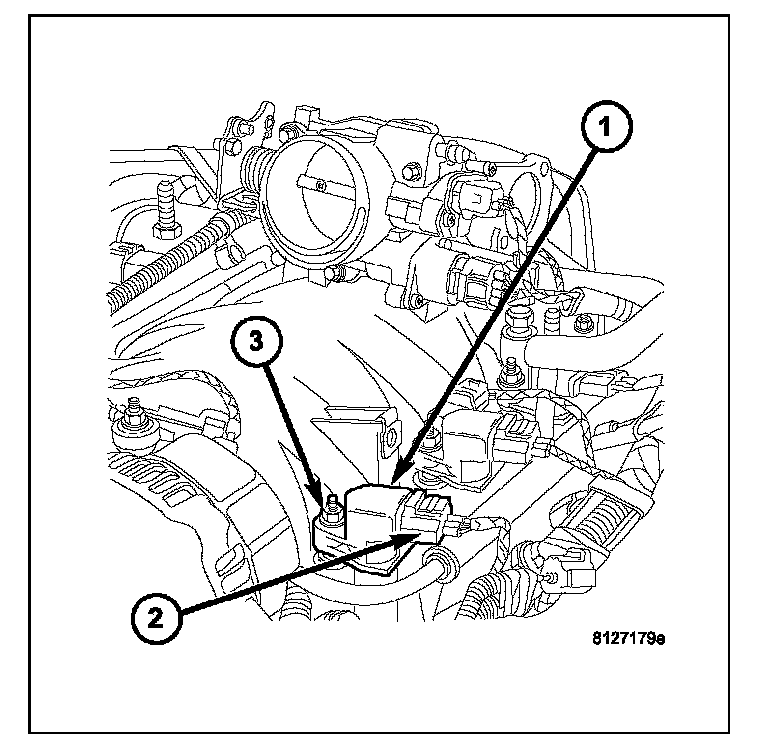 1

3

2

8127179e