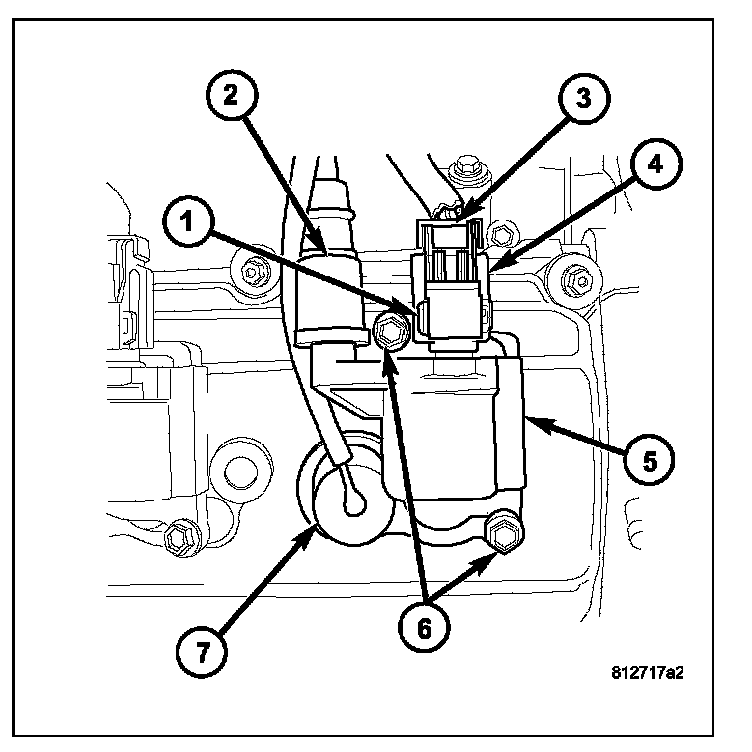 2
3
4
1
5
7
6
812717a2