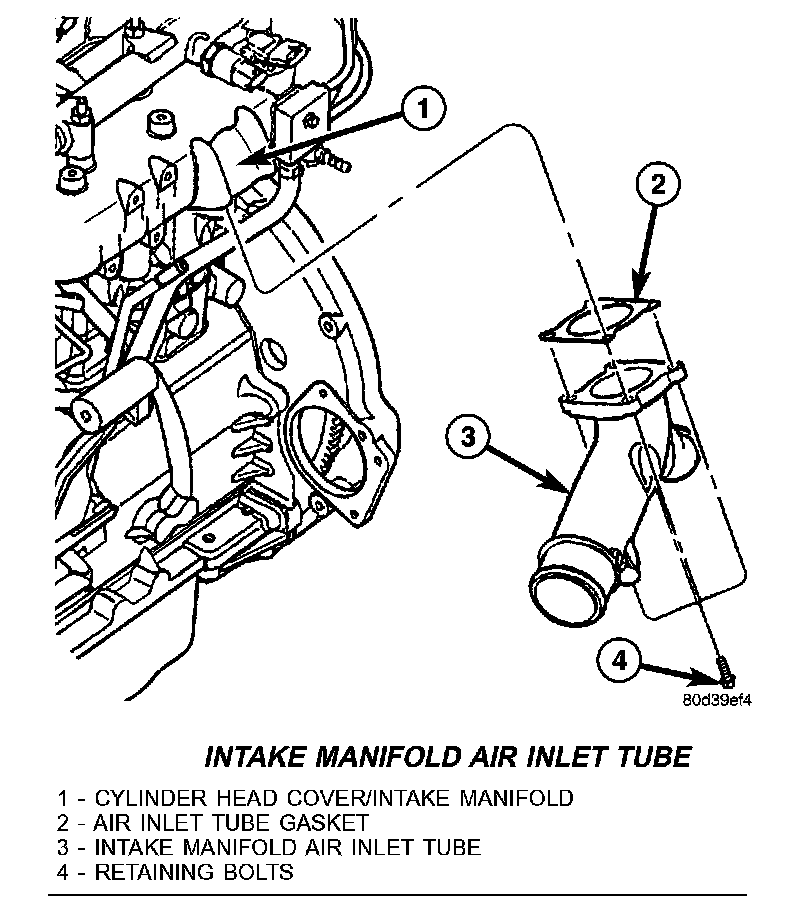 1
2
3
4
80d39ef4

INTAKE MANIFOLD AIR INLET TUBE

1 - CYLINDER HEAD COVER/INTAKE MANIFOLD
2 - AIR INLET TUBE GASKET
3 - INTAKE MANIFOLD AIR INLET TUBE
4 - RETAINING BOLTS