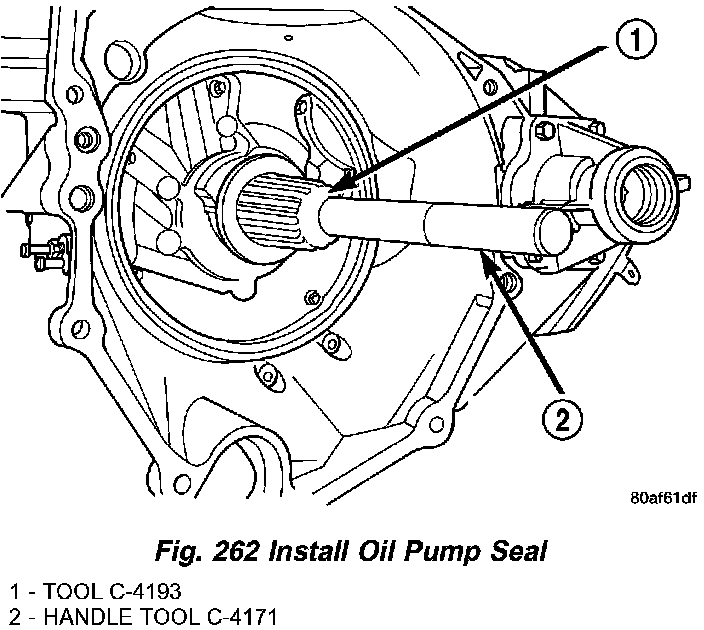 1

2

80af61df

Fig. 262 Install Oil Pump Seal

1 - TOOL C-4193
2 - HANDLE TOOL C-4171