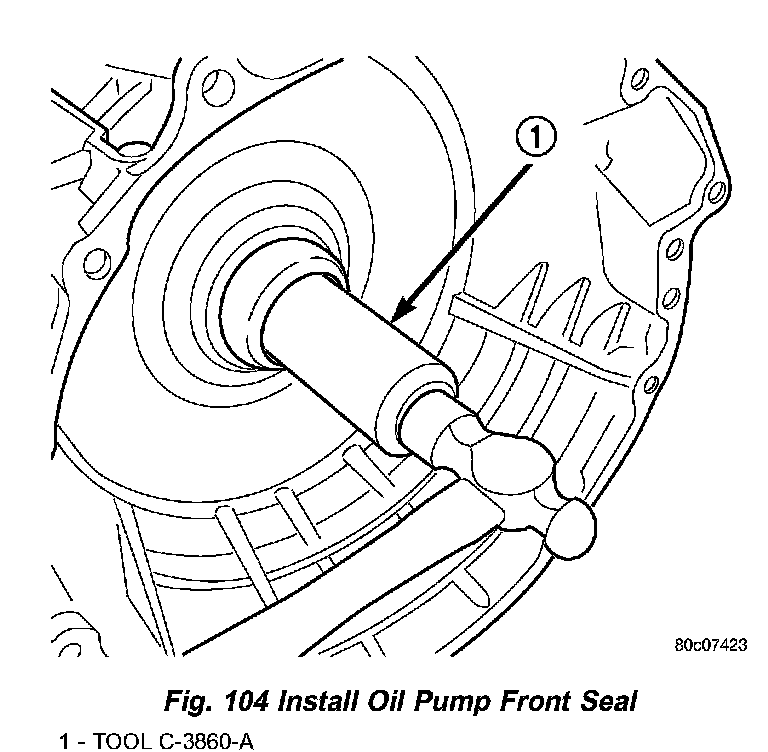 1

80c07423

Fig. 104 Install Oil Pump Front Seal

1 - TOOL C-3860-A