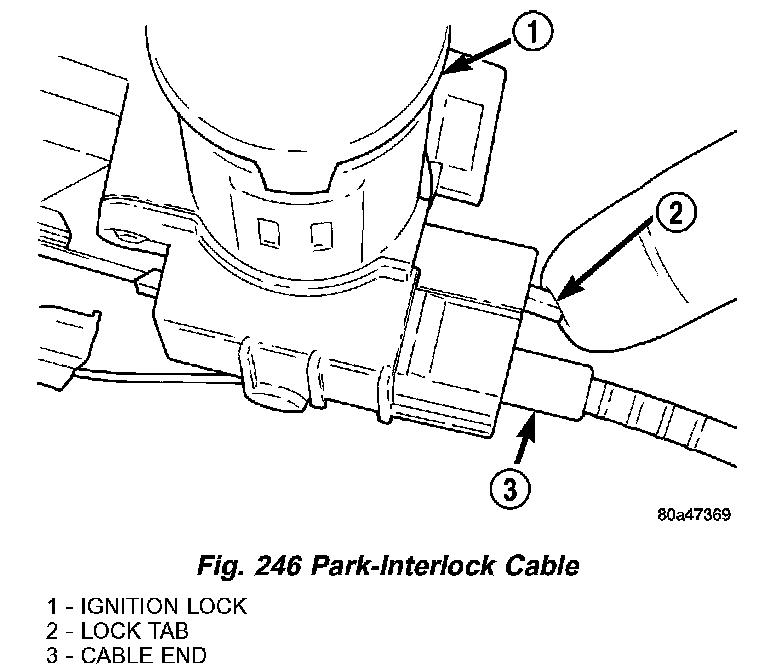 1
2
3
80a47369

Fig. 246 Park-Interlock Cable

1 - IGNITION LOCK
2 - LOCK TAB
3 - CABLE END