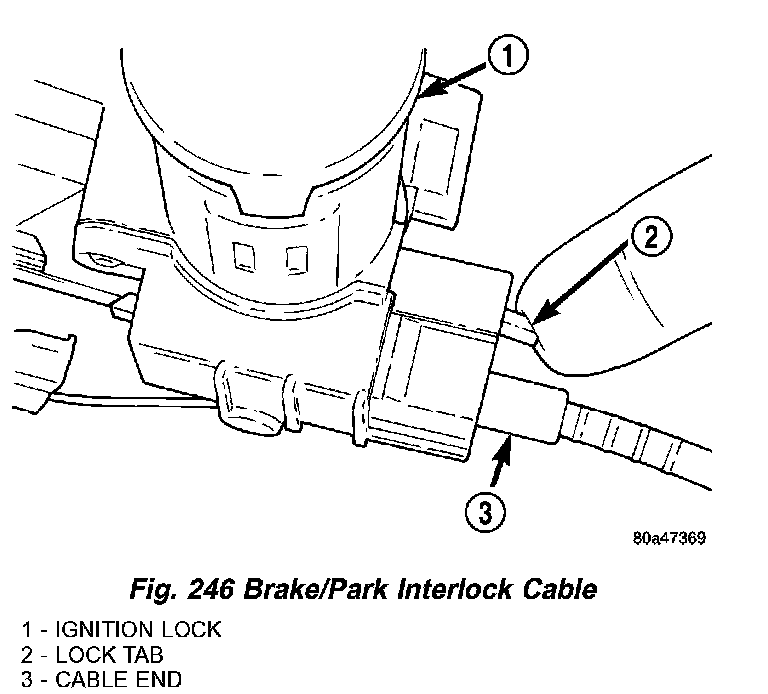 1

2

3

80a47369

Fig. 246 Brake/Park Interlock Cable

1 - IGNITION LOCK
2 - LOCK TAB
3 - CABLE END