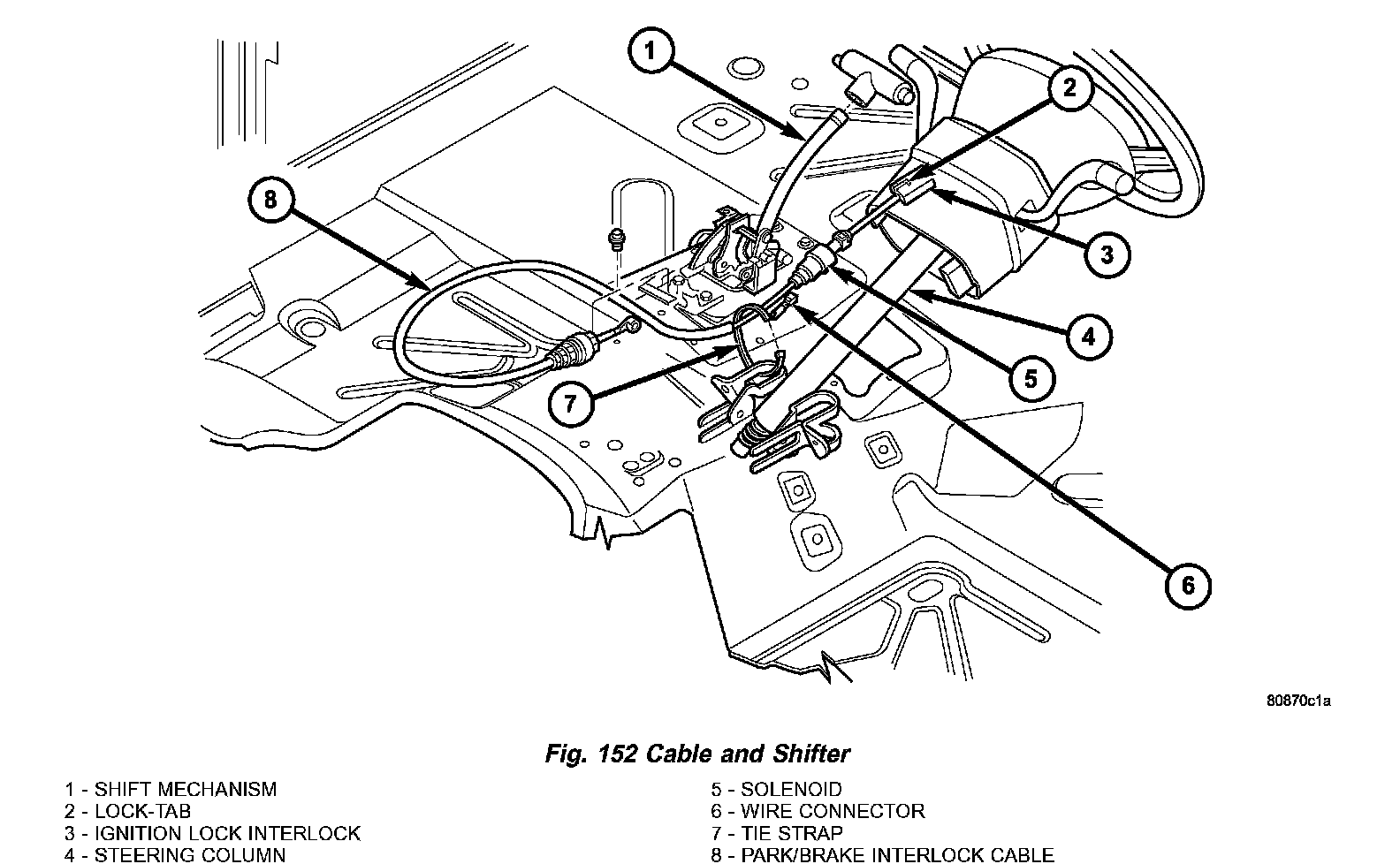 1
2
3
4
5
6
7
8

80870c1a

Fig. 152 Cable and Shifter

1 - SHIFT MECHANISM
2 - LOCK-TAB
3 - IGNITION LOCK INTERLOCK
4 - STEERING COLUMN

5 - SOLENOID
6 - WIRE CONNECTOR
7 - TIE STRAP
8 - PARK/BRAKE INTERLOCK CABLE