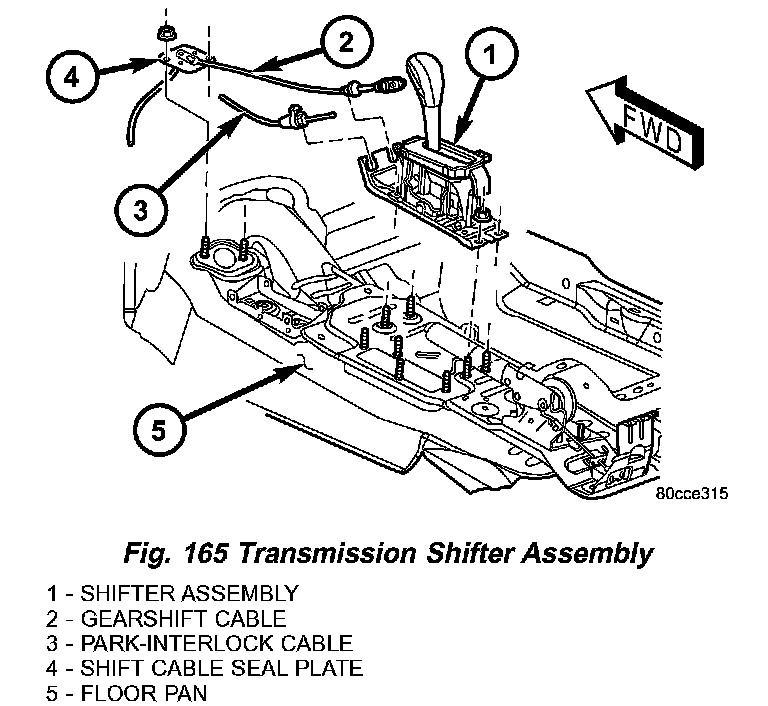 4

2

1

FWD

3

5

80cce315

Fig. 165 Transmission Shifter Assembly

1 - SHIFTER ASSEMBLY
2 - GEARSHIFT CABLE
3 - PARK-INTERLOCK CABLE
4 - SHIFT CABLE SEAL PLATE
5 - FLOOR PAN