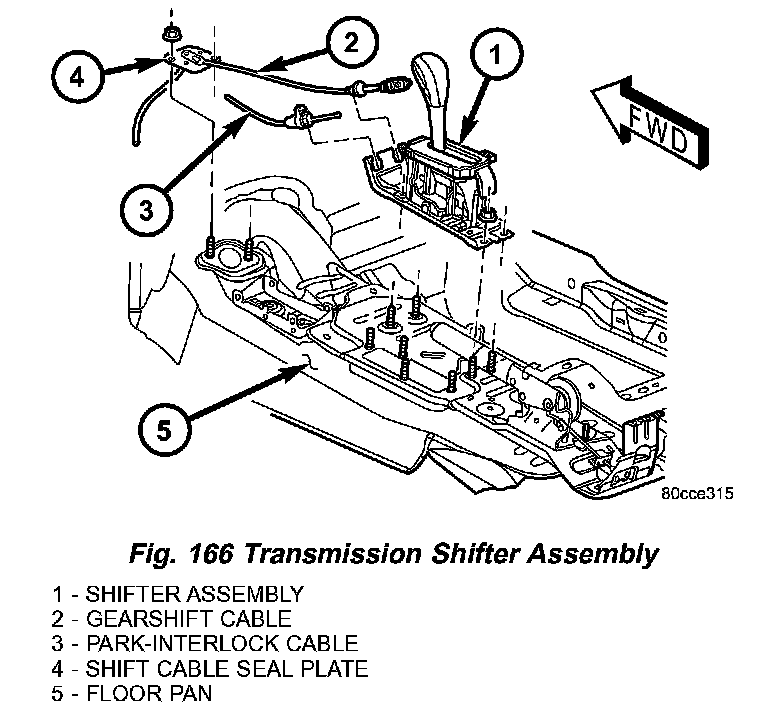 4
2
1
FWD
3
5
80cce315

Fig. 166 Transmission Shifter Assembly

1 - SHIFTER ASSEMBLY
2 - GEARSHIFT CABLE
3 - PARK-INTERLOCK CABLE
4 - SHIFT CABLE SEAL PLATE
5 - FLOOR PAN