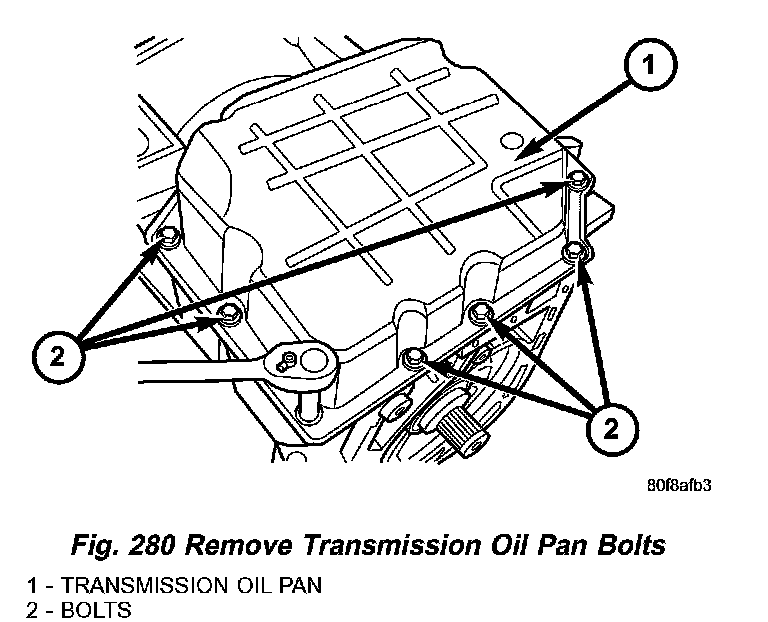 1

2

2

80f8afb3

Fig. 280 Remove Transmission Oil Pan Bolts

1 - TRANSMISSION OIL PAN
2 - BOLTS